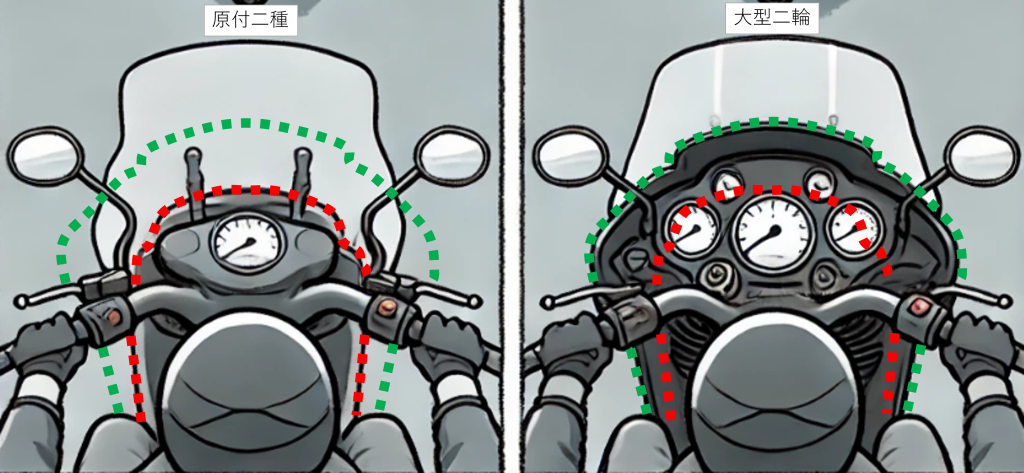 原付二種

大型二輪